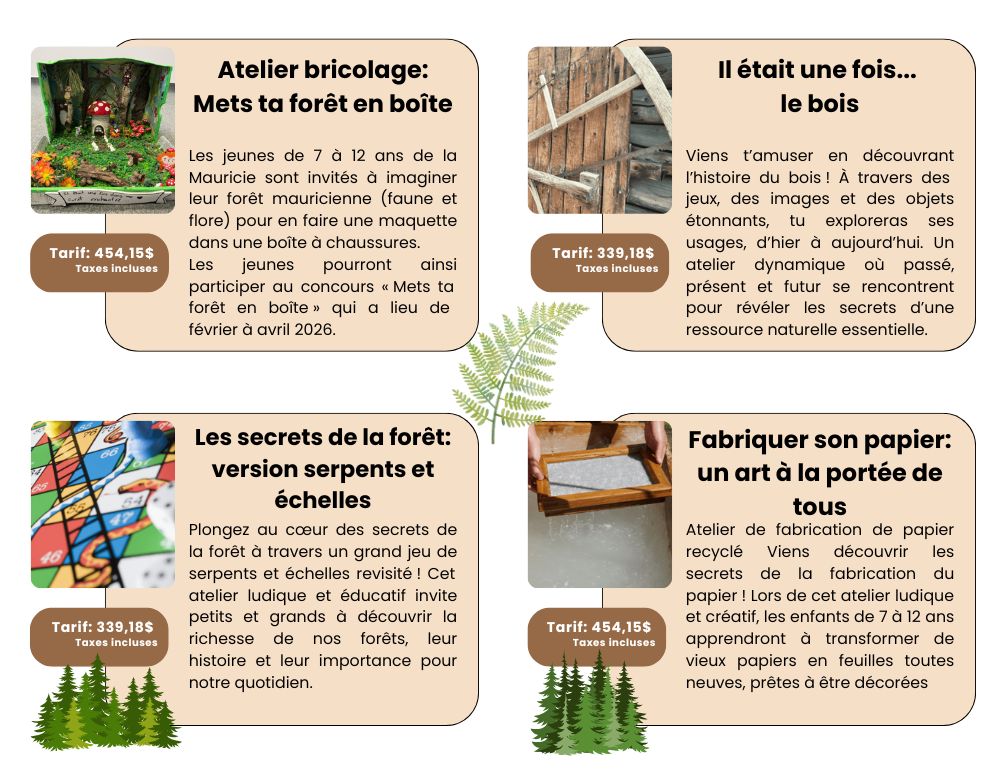 Atelier bricolage: Mets ta forêt en boîte

Les jeunes de 7 à 12 ans de la Mauricie sont invités à imaginer leur forêt mauricienne (faune et flore) pour en faire une maquette dans une boîte à chaussures.
Les jeunes pourront ainsi participer au concours « Mets ta forêt en boîte » qui a lieu de février à avril 2026.

Tarif: 454,15$
Taxes incluses

Il était une fois... le bois

Viens t'amuser en découvrant l'histoire du bois ! À travers des jeux, des images et des objets étonnants, tu exploreras ses usages, d'hier à aujourd'hui. Un atelier dynamique où passé, présent et futur se rencontrent pour révéler les secrets d'une ressource naturelle essentielle.

Tarif: 339,18$
Taxes incluses

Les secrets de la forêt: version serpents et échelles

Plongez au cœur des secrets de la forêt à travers un grand jeu de serpents et échelles revisité ! Cet atelier ludique et éducatif invite petits et grands à découvrir la richesse de nos forêts, leur histoire et leur importance pour notre quotidien.

Tarif: 339,18$
Taxes incluses

Fabriquer son papier: un art à la portée de tous

Atelier de fabrication de papier recyclé Viens découvrir les secrets de la fabrication du papier ! Lors de cet atelier ludique et créatif, les enfants de 7 à 12 ans apprendront à transformer de vieux papiers en feuilles toutes neuves, prêtes à être décorées

Tarif: 454,15$
Taxes incluses